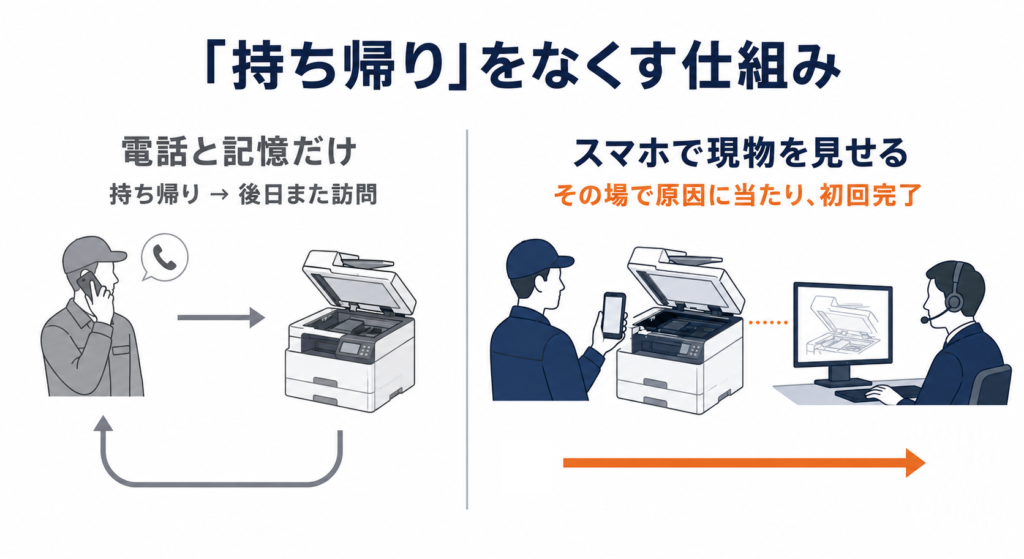 「持ち帰り」をなくす仕組み

電話と記憶だけ

持ち帰り → 後日また訪問

スマホで現物を見せる

その場で原因に当たり、初回完了